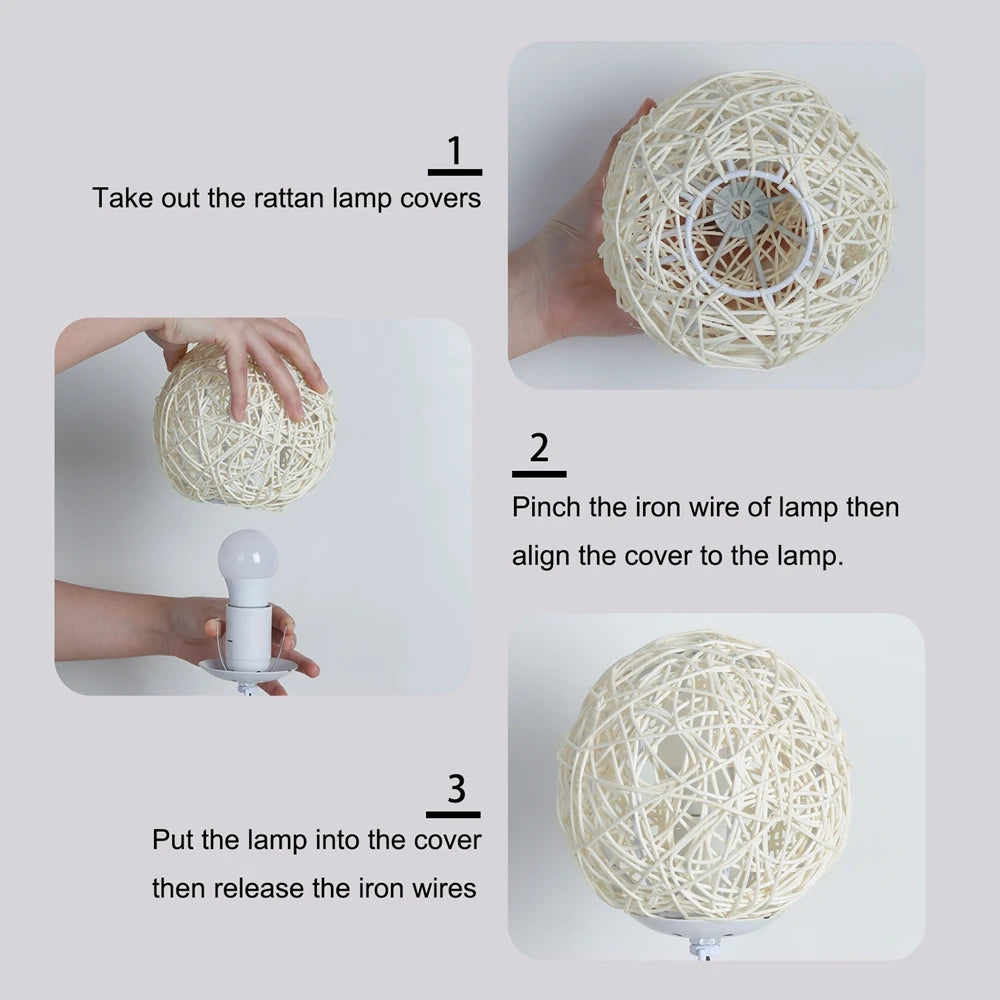 1

Take out the rattan lamp covers

2

Pinch the iron wire of lamp then align the cover to the lamp.

3

Put the lamp into the cover then release the iron wires