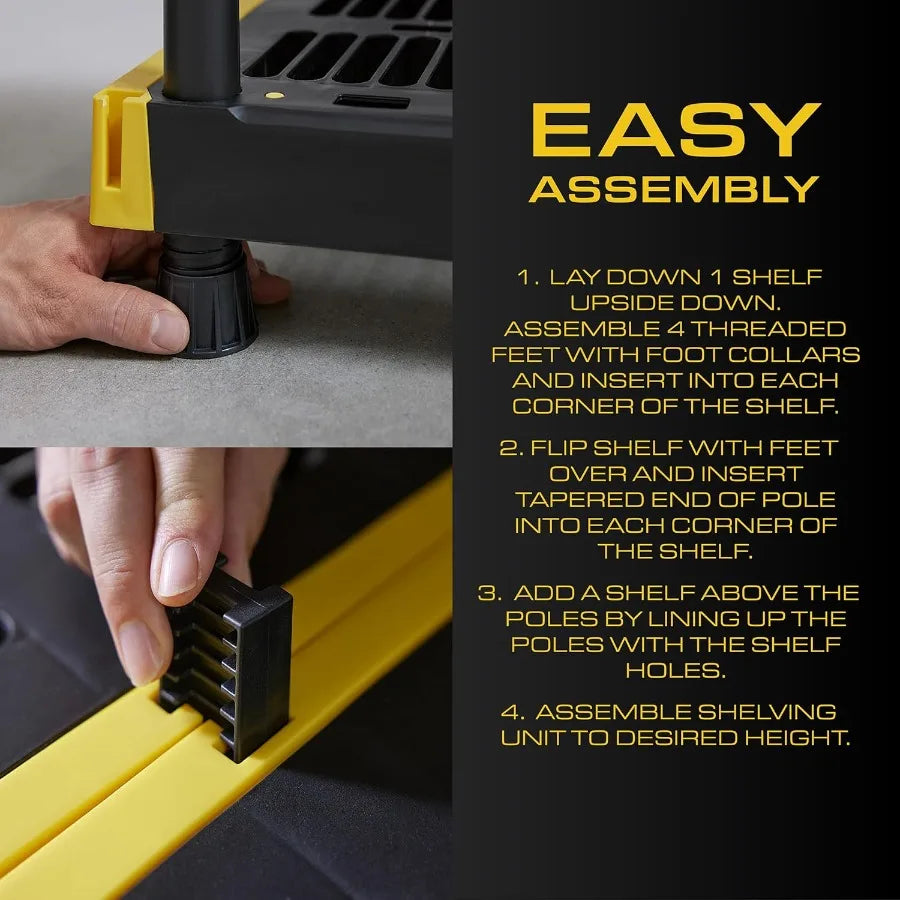 EASY
ASSEMBLY

1. LAY DOWN 1 SHELF UPSIDE DOWN. ASSEMBLE 4 THREADED FEET WITH FOOT COLLARS AND INSERT INTO EACH CORNER OF THE SHELF.

2. FLIP SHELF WITH FEET OVER AND INSERT TAPERED END OF POLE INTO EACH CORNER OF THE SHELF.

3. ADD A SHELF ABOVE THE POLES BY LINING UP THE POLES WITH THE SHELF HOLES.

4. ASSEMBLE SHELVING UNIT TO DESIRED HEIGHT.