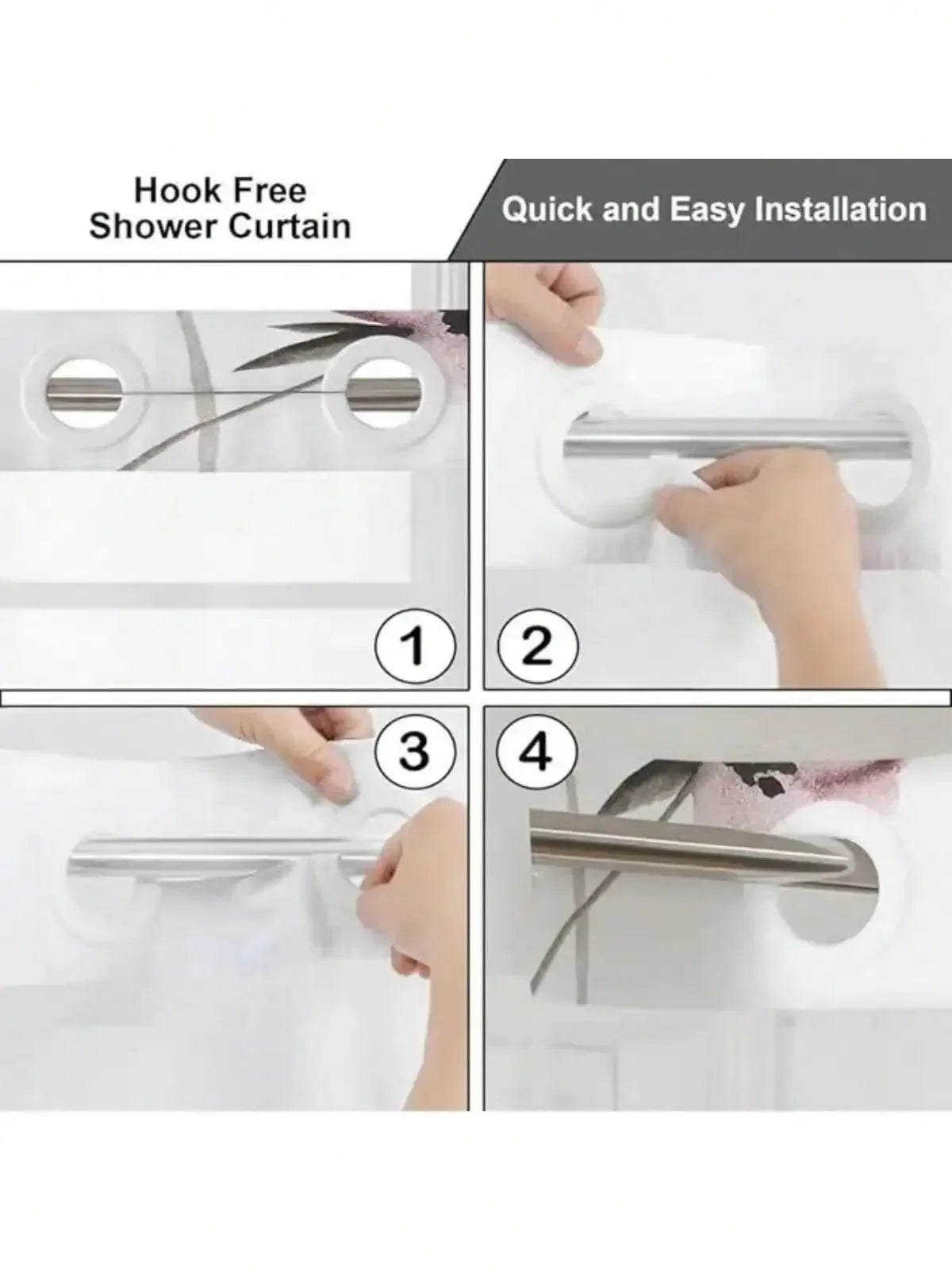 Hook Free
Shower Curtain

Quick and Easy Installation

1

2

3

4